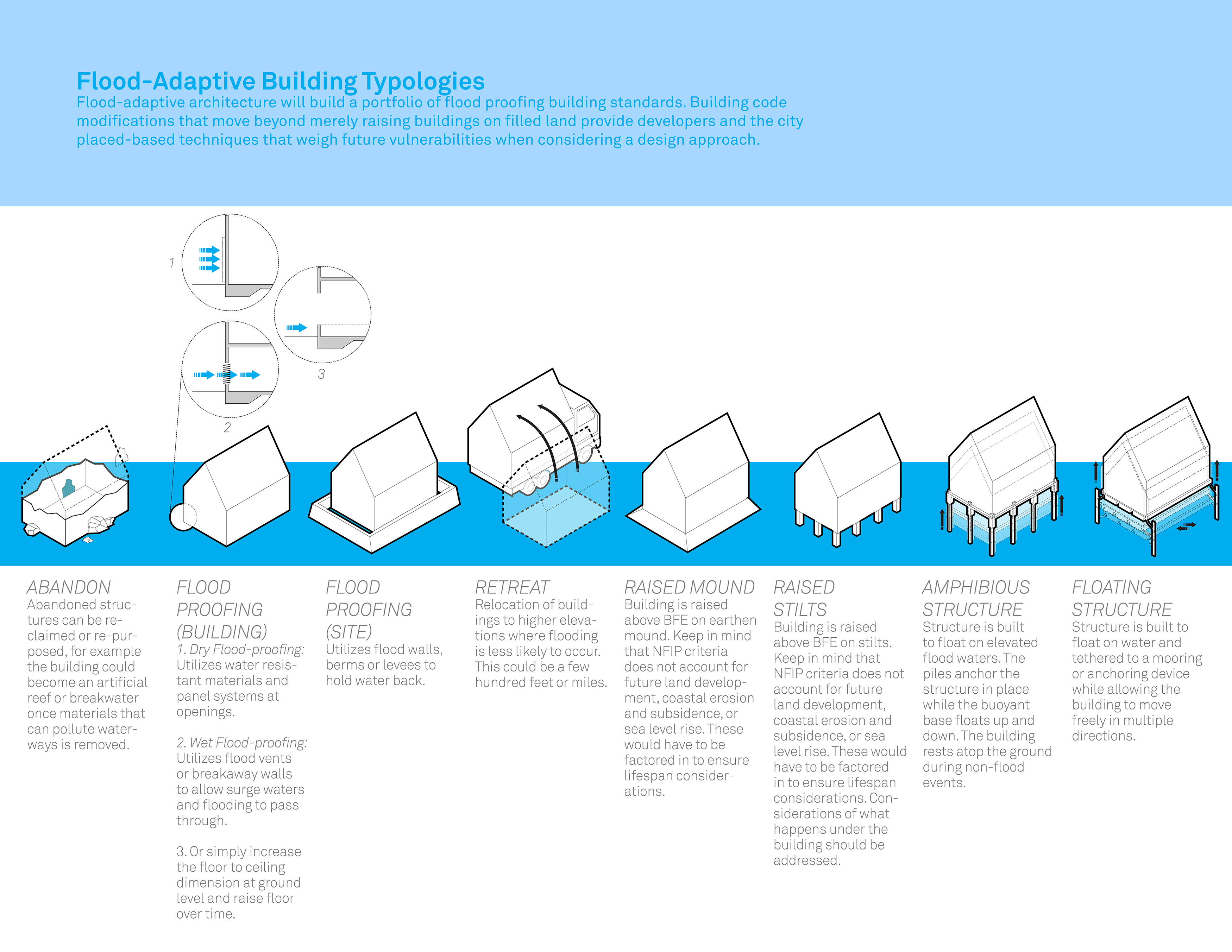 Flood-Adaptive Building Typologies
Flood-adaptive architecture will build a portfolio of flood proofing building standards. Building code modifications that move beyond merely raising buildings on filled land provide developers and the city placed-based techniques that weigh future vulnerabilities when considering a design approach.

1

3

2

ABANDON
Abandoned structures can be reclaimed or re-purposed, for example the building could become an artificial reef or breakwater once materials that can pollute waterways is removed.

FLOOD PROOFING (BUILDING)
1. Dry Flood-proofing: Utilizes water resistant materials and panel systems at openings.

2. Wet Flood-proofing: Utilizes flood vents or breakaway walls to allow surge waters and flooding to pass through.

3. Or simply increase the floor to ceiling dimension at ground level and raise floor over time.

FLOOD PROOFING (SITE)
Utilizes flood walls, berms or levees to hold water back.

RETREAT
Relocation of buildings to higher elevations where flooding is less likely to occur. This could be a few hundred feet or miles.

RAISED MOUND
Building is raised above BFE on earthen mound. Keep in mind that NFIP criteria does not account for future land development, coastal erosion and subsidence, or sea level rise. These would have to be factored in to ensure lifespan considerations.

RAISED STILTS
Building is raised above BFE on stilts. Keep in mind that NFIP criteria does not account for future land development, coastal erosion and subsidence, or sea level rise. These would have to be factored in to ensure lifespan considerations. Considerations of what happens under the building should be addressed.

AMPHIBIOUS STRUCTURE
Structure is built to float on elevated flood waters. The piles anchor the structure in place while the buoyant base floats up and down. The building rests atop the ground during non-flood events.

FLOATING STRUCTURE
Structure is built to float on water and tethered to a mooring or anchoring device while allowing the building to move freely in multiple directions.