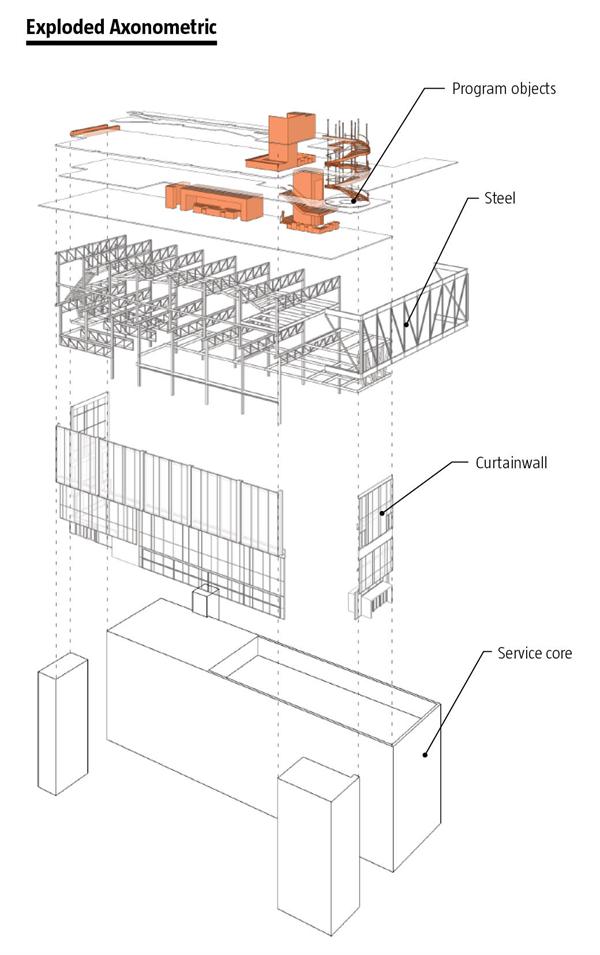 Exploded Axonometric

Program objects

Steel

Curtainwall

Service core