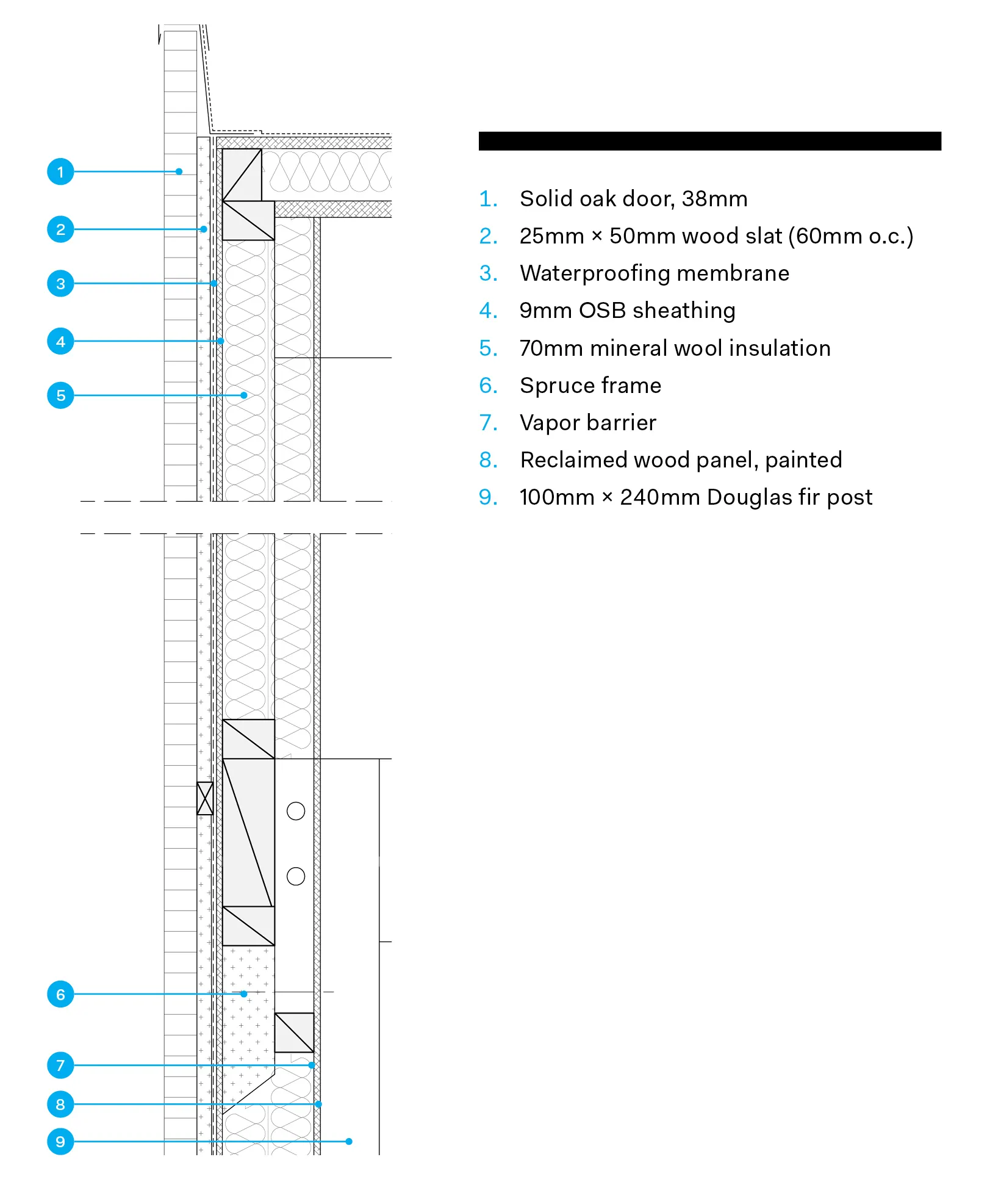 1
2
3
4
5
6
7
8
9

1. Solid oak door, 38mm
2. 25mm × 50mm wood slat (60mm o.c.)
3. Waterproofing membrane
4. 9mm OSB sheathing
5. 70mm mineral wool insulation
6. Spruce frame
7. Vapor barrier
8. Reclaimed wood panel, painted
9. 100mm × 240mm Douglas fir post