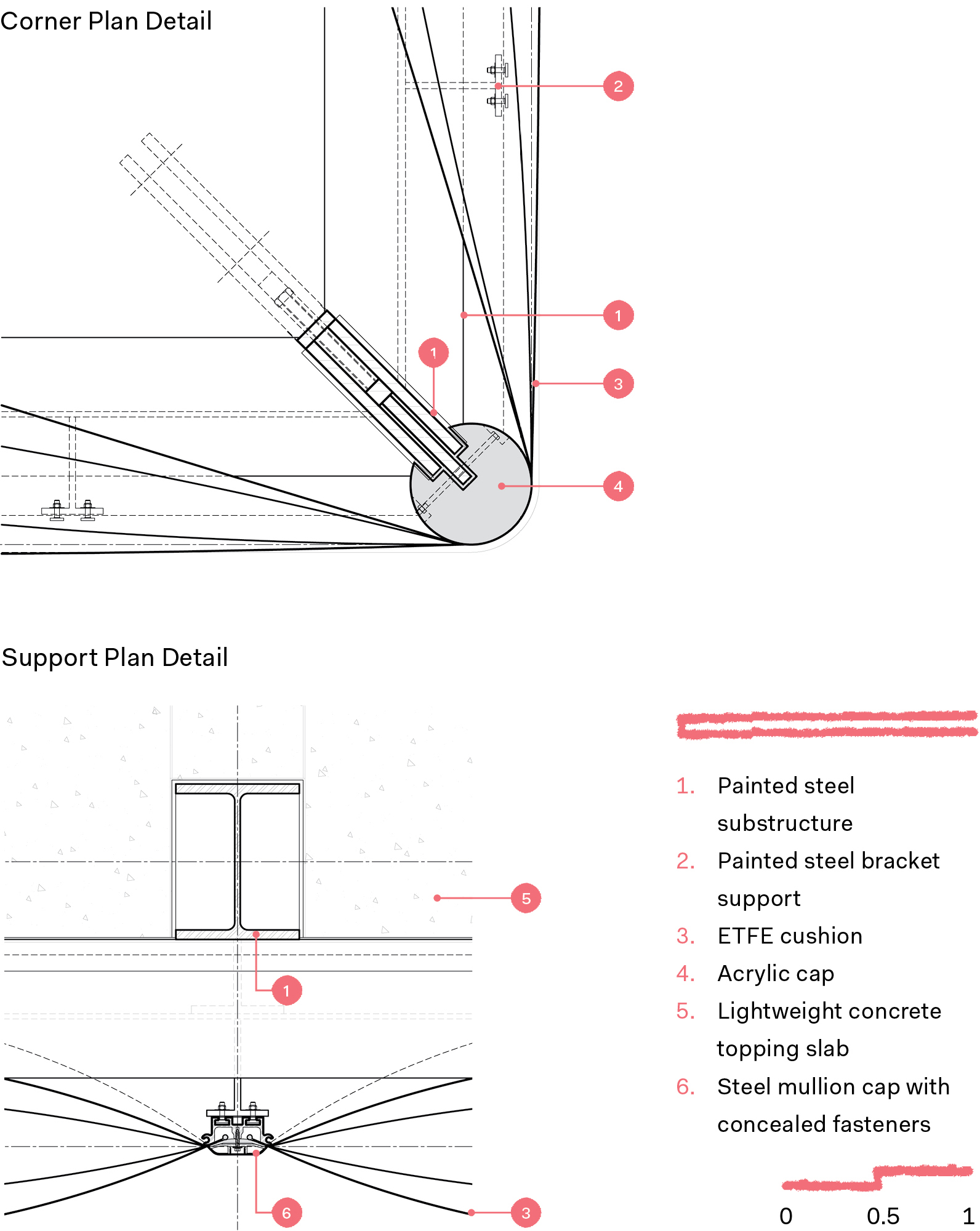 Corner Plan Detail

2

1

1

3

4

Support Plan Detail

5

1

6

3

1. Painted steel substructure
2. Painted steel bracket support
3. ETFE cushion
4. Acrylic cap
5. Lightweight concrete topping slab
6. Steel mullion cap with concealed fasteners

0 0.5 1