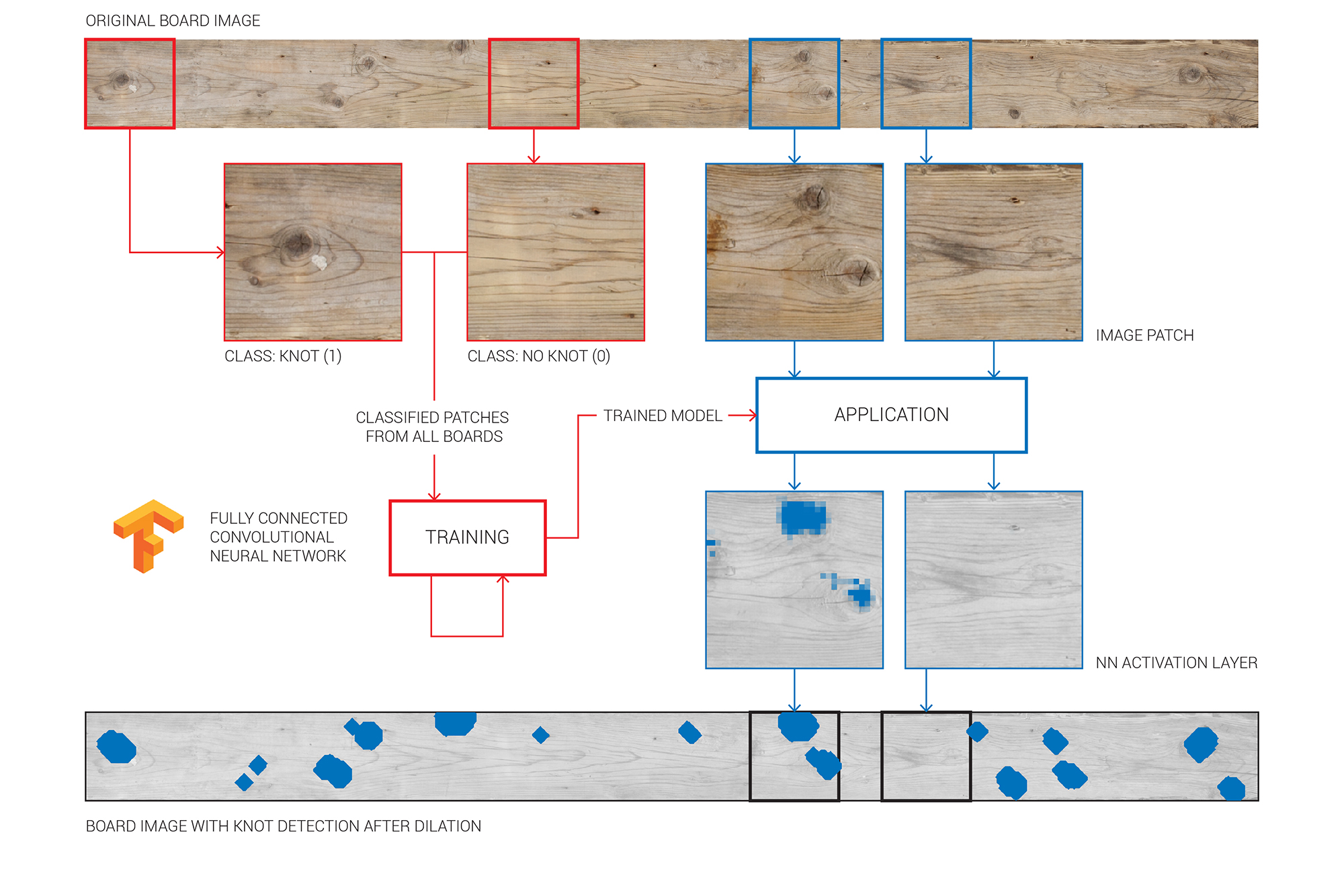 ORIGINAL BOARD IMAGE

CLASS: KNOT (1)

CLASS: NO KNOT (0)

IMAGE PATCH

CLASSIFIED PATCHES FROM ALL BOARDS

TRAINED MODEL

APPLICATION

FULLY CONNECTED CONVOLUTIONAL NEURAL NETWORK

TRAINING

NN ACTIVATION LAYER

BOARD IMAGE WITH KNOT DETECTION AFTER DILATION