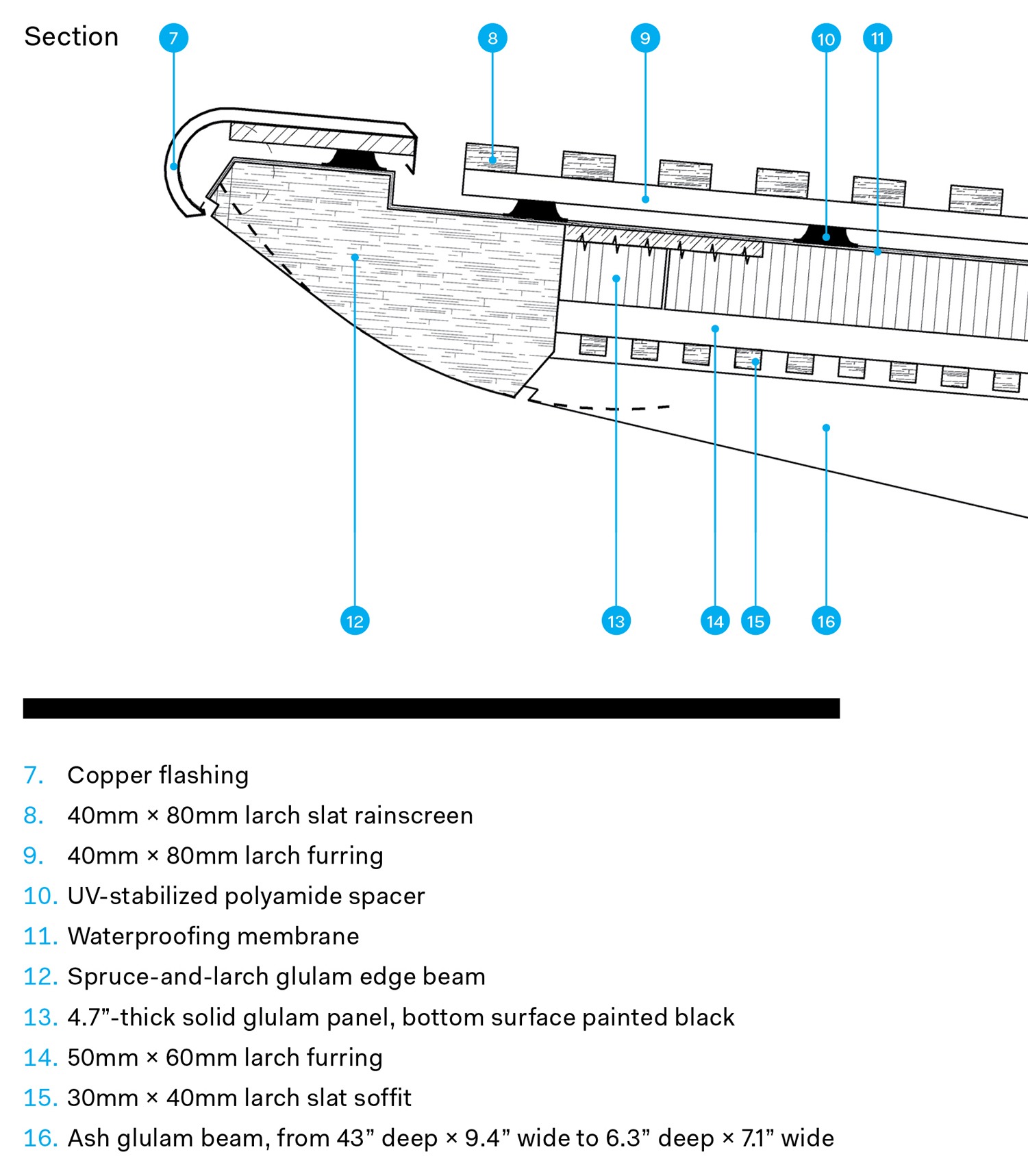 Section

7

8

9

10

11

12

13

14

15

16

7. Copper flashing

8. 40mm × 80mm larch slat rainscreen

9. 40mm × 80mm larch furring

10. UV-stabilized polyamide spacer

11. Waterproofing membrane

12. Spruce-and-larch glulam edge beam

13. 4.7”-thick solid glulam panel, bottom surface painted black

14. 50mm × 60mm larch furring

15. 30mm × 40mm larch slat soffit

16. Ash glulam beam, from 43” deep × 9.4” wide to 6.3” deep × 7.1” wide