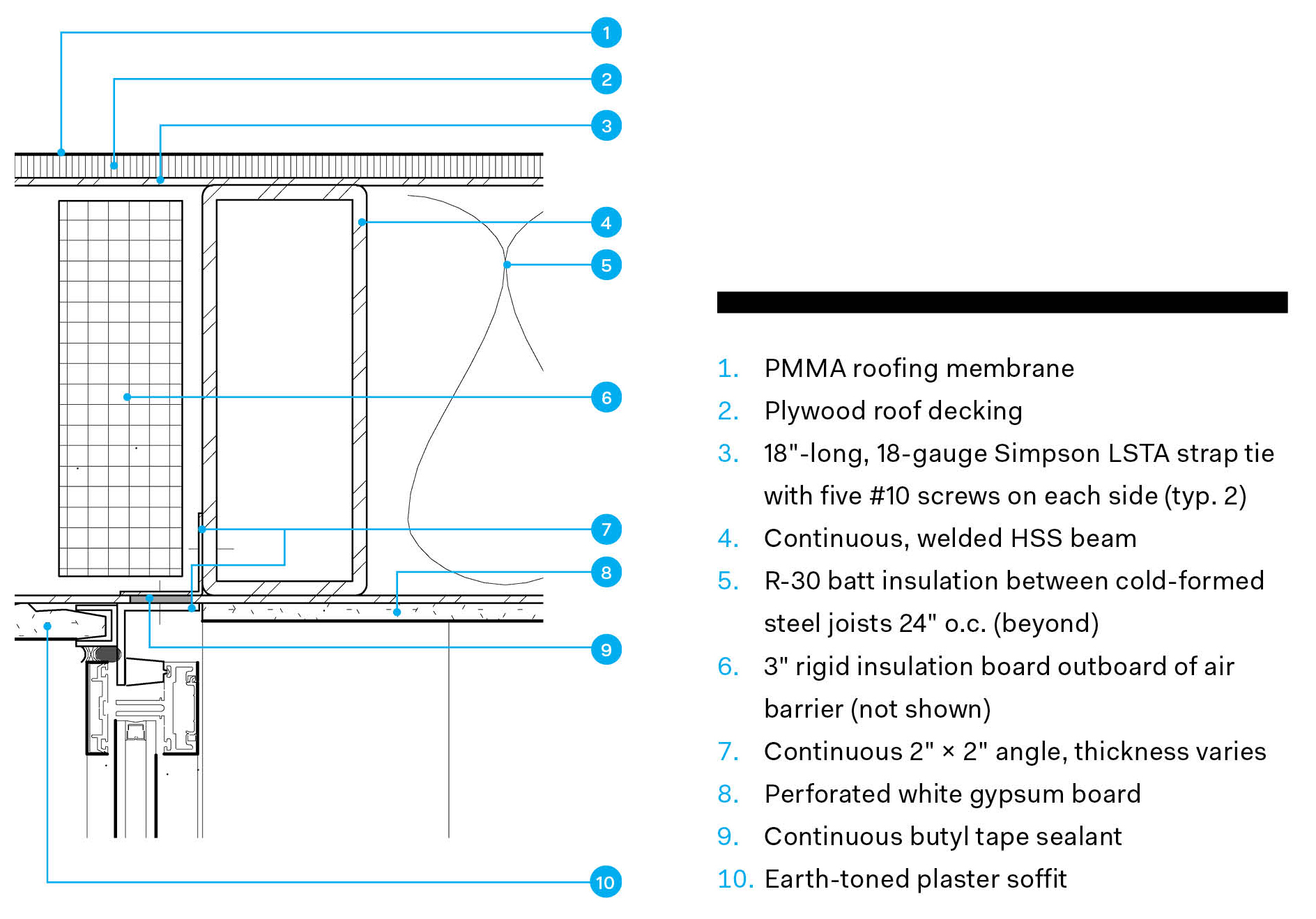 1
2
3
4
5
6
7
8
9
10

1. PMMA roofing membrane
2. Plywood roof decking
3. 18"-long, 18-gauge Simpson LSTA strap tie with five #10 screws on each side (typ. 2)
4. Continuous, welded HSS beam
5. R-30 batt insulation between cold-formed steel joists 24" o.c. (beyond)
6. 3" rigid insulation board outboard of air barrier (not shown)
7. Continuous 2" × 2" angle, thickness varies
8. Perforated white gypsum board
9. Continuous butyl tape sealant
10. Earth-toned plaster soffit