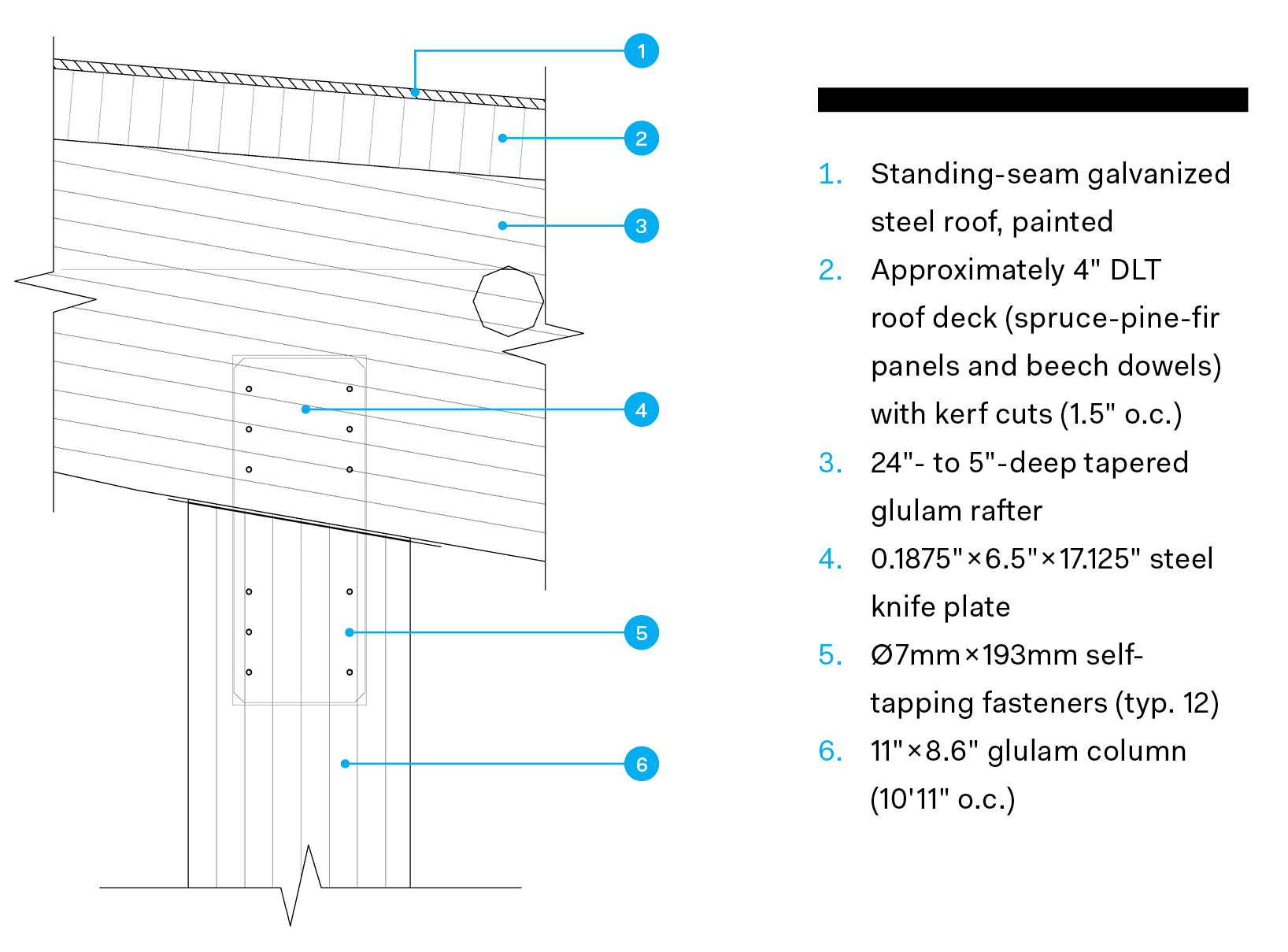 1
2
3
4
5
6

1. Standing-seam galvanized steel roof, painted
2. Approximately 4" DLT roof deck (spruce-pine-fir panels and beech dowels) with kerf cuts (1.5" o.c.)
3. 24"- to 5"-deep tapered glulam rafter
4. 0.1875"×6.5"×17.125" steel knife plate
5. Ø7mm×193mm self-tapping fasteners (typ. 12)
6. 11"×8.6" glulam column (10'11" o.c.)