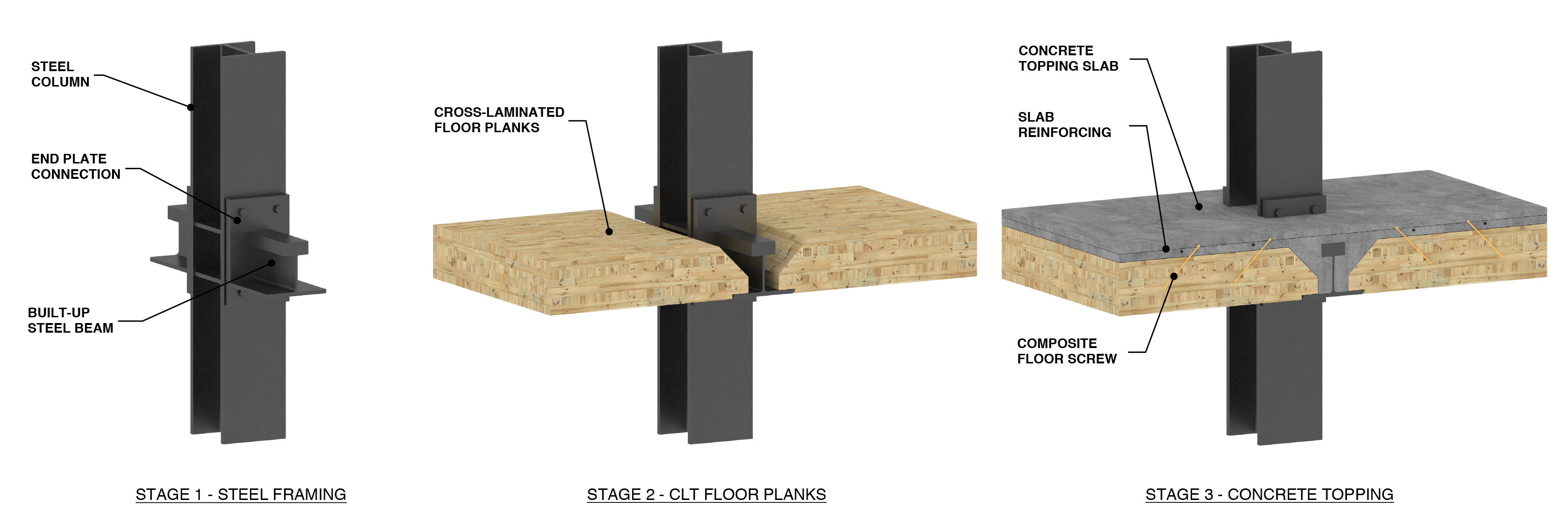 STEEL COLUMN

END PLATE CONNECTION

BUILT-UP STEEL BEAM

STAGE 1 - STEEL FRAMING

CROSS-LAMINATED FLOOR PLANKS

STAGE 2 - CLT FLOOR PLANKS

CONCRETE TOPPING SLAB

SLAB REINFORCING

COMPOSITE FLOOR SCREW

STAGE 3 - CONCRETE TOPPING