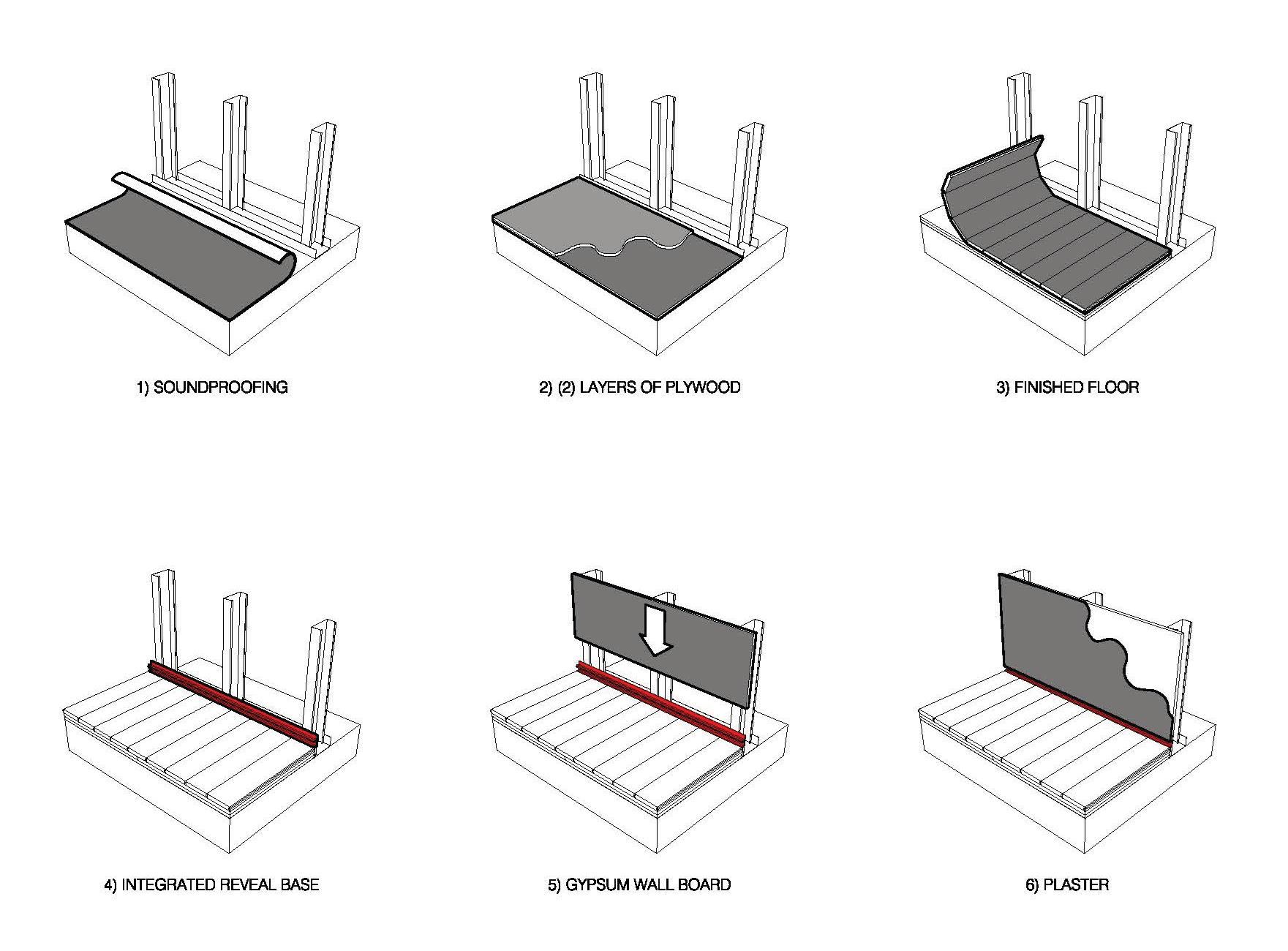 1) SOUNDPROOFING

2) (2) LAYERS OF PLYWOOD

3) FINISHED FLOOR

4) INTEGRATED REVEAL BASE

5) GYPSUM WALL BOARD

6) PLASTER