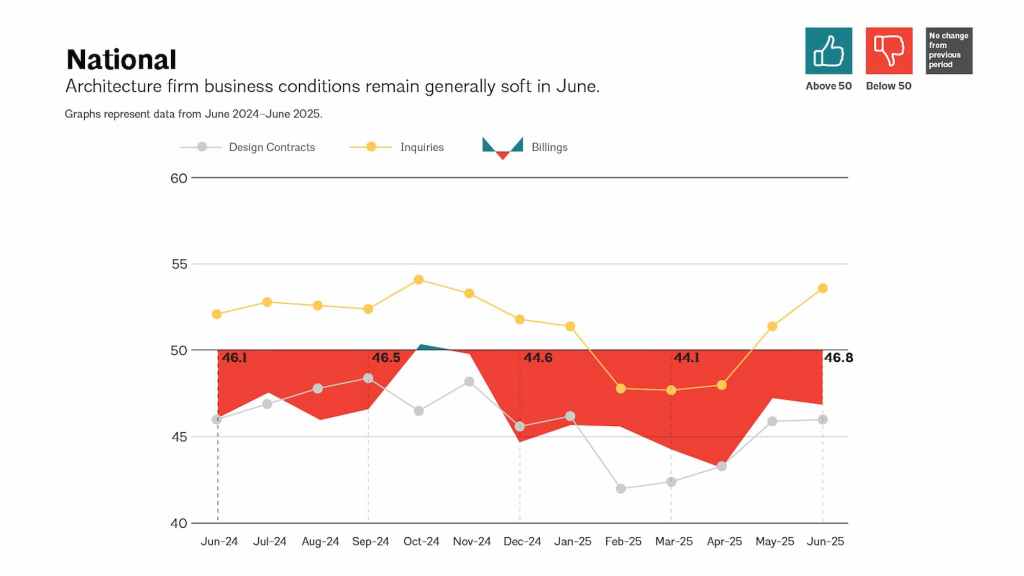 National
Architecture firm business conditions remain generally soft in June.
Graphs represent data from June 2024–June 2025.

Above 50
Below 50
No change from previous period

Design Contracts
Inquiries
Billings

60
55
50
45
40

46.1
46.5
44.6
44.1
46.8

Jun-24 Jul-24 Aug-24 Sep-24 Oct-24 Nov-24 Dec-24 Jan-25 Feb-25 Mar-25 Apr-25 May-25 Jun-25