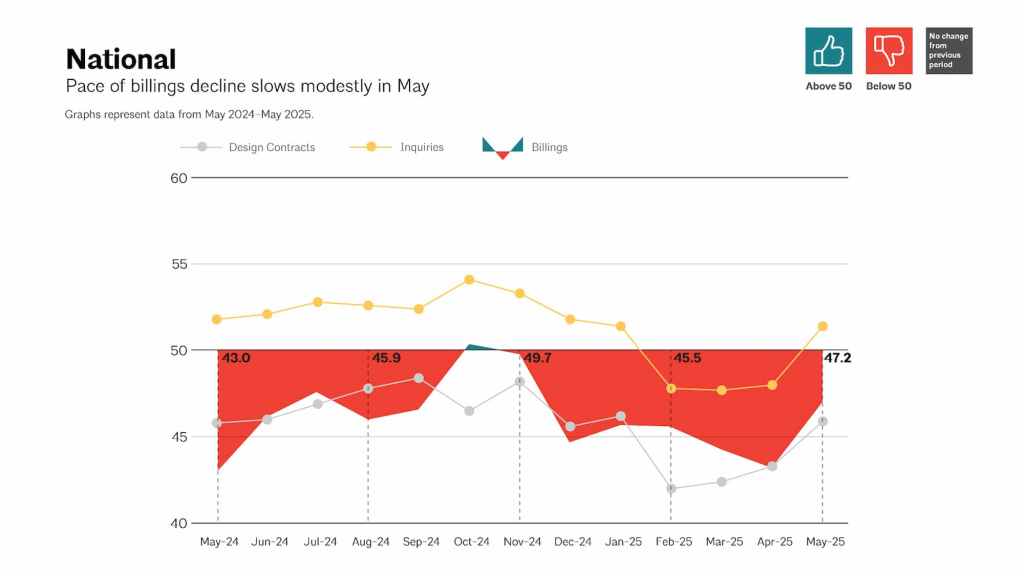 National
Pace of billings decline slows modestly in May

Graphs represent data from May 2024–May 2025.

Above 50
Below 50
No change from previous period

Design Contracts
Inquiries
Billings

60
55
50
45
40

43.0
45.9
49.7
45.5
47.2

May-24 Jun-24 Jul-24 Aug-24 Sep-24 Oct-24 Nov-24 Dec-24 Jan-25 Feb-25 Mar-25 Apr-25 May-25